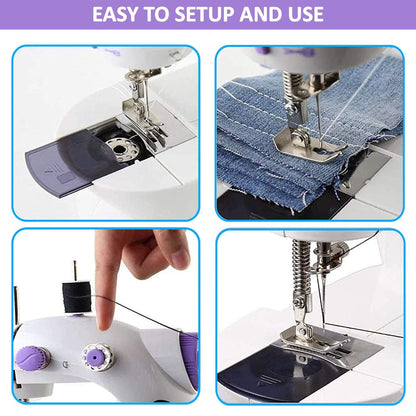 EASY TO SETUP AND USE